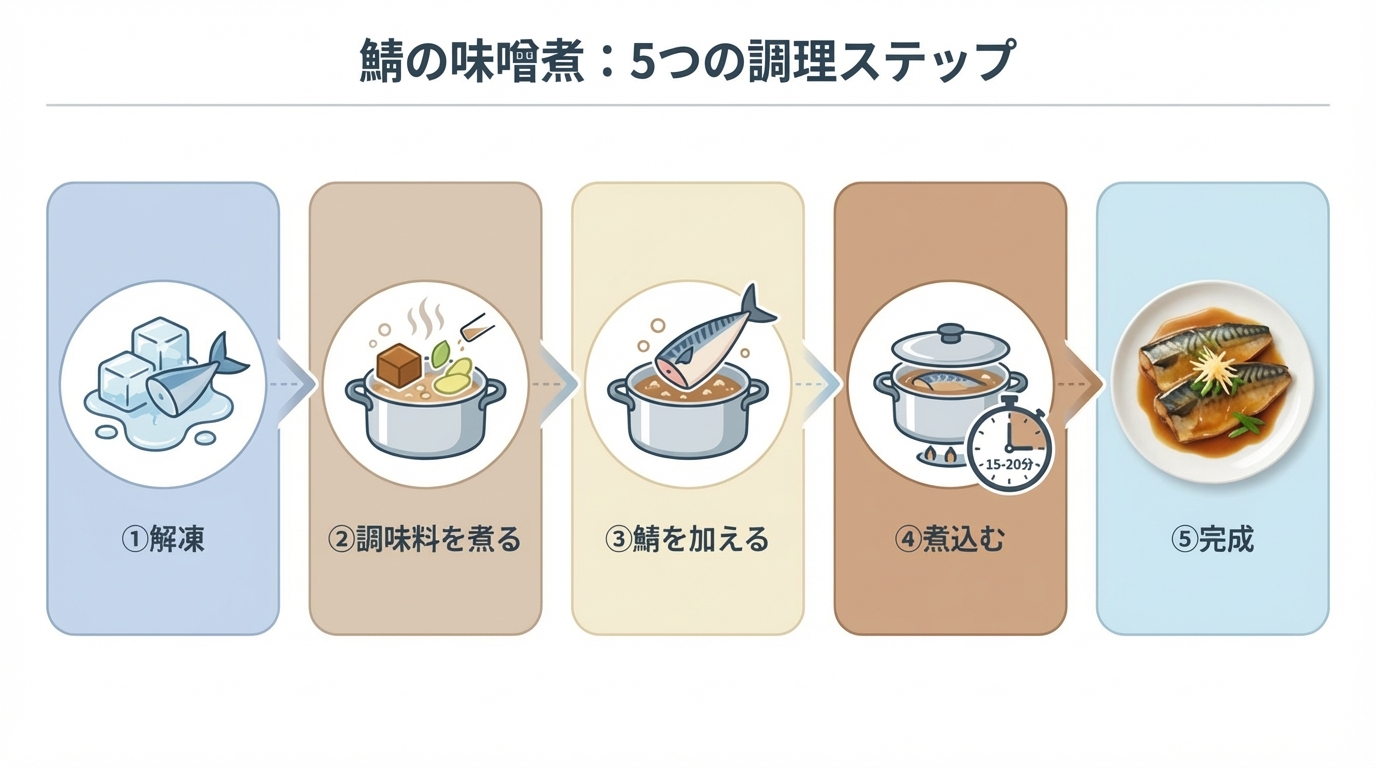 鯖の味噌煮：5つの調理ステップ

①解凍

②調味料を煮る

③鯖を加える

15-20分

④煮込む

⑤完成