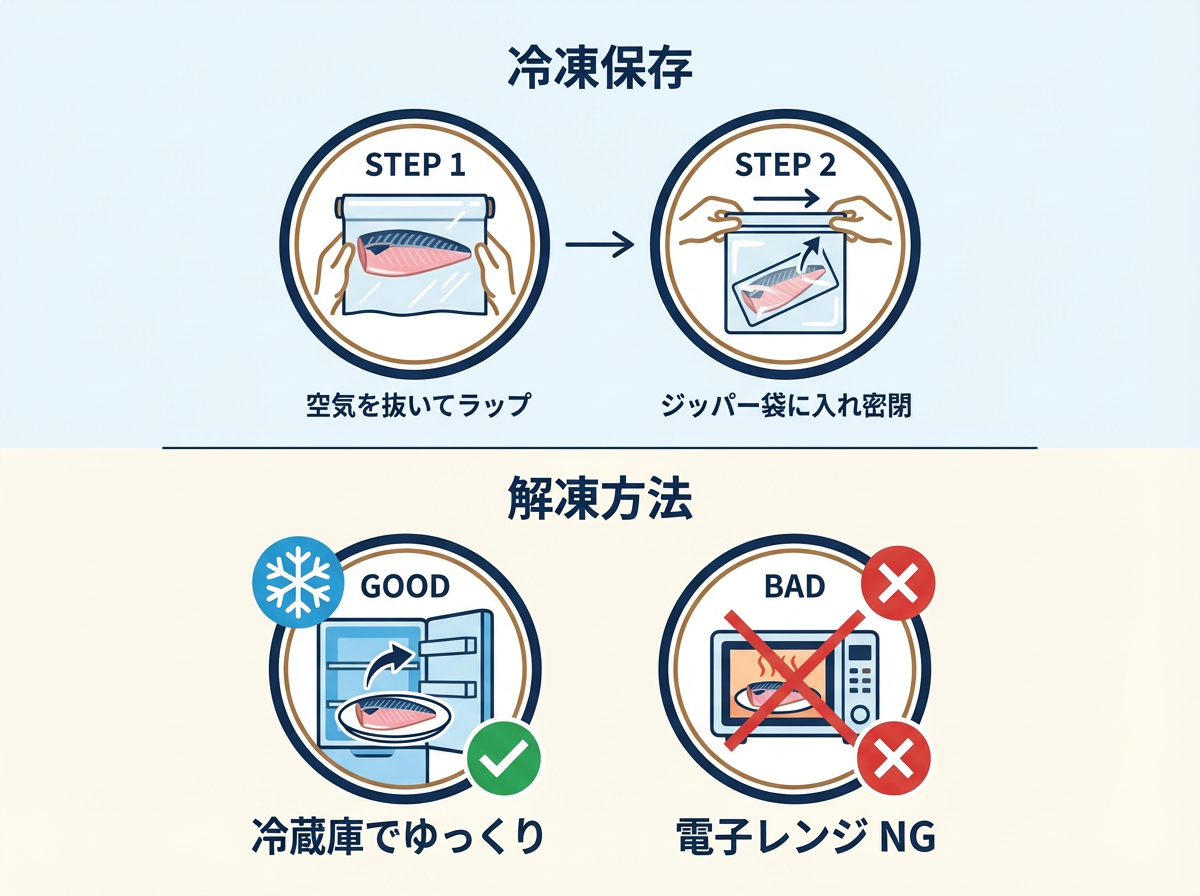 冷凍保存

STEP 1

空気を抜いてラップ

STEP 2

ジッパー袋に入れ密閉

解凍方法

GOOD

冷蔵庫でゆっくり

BAD

電子レンジ NG